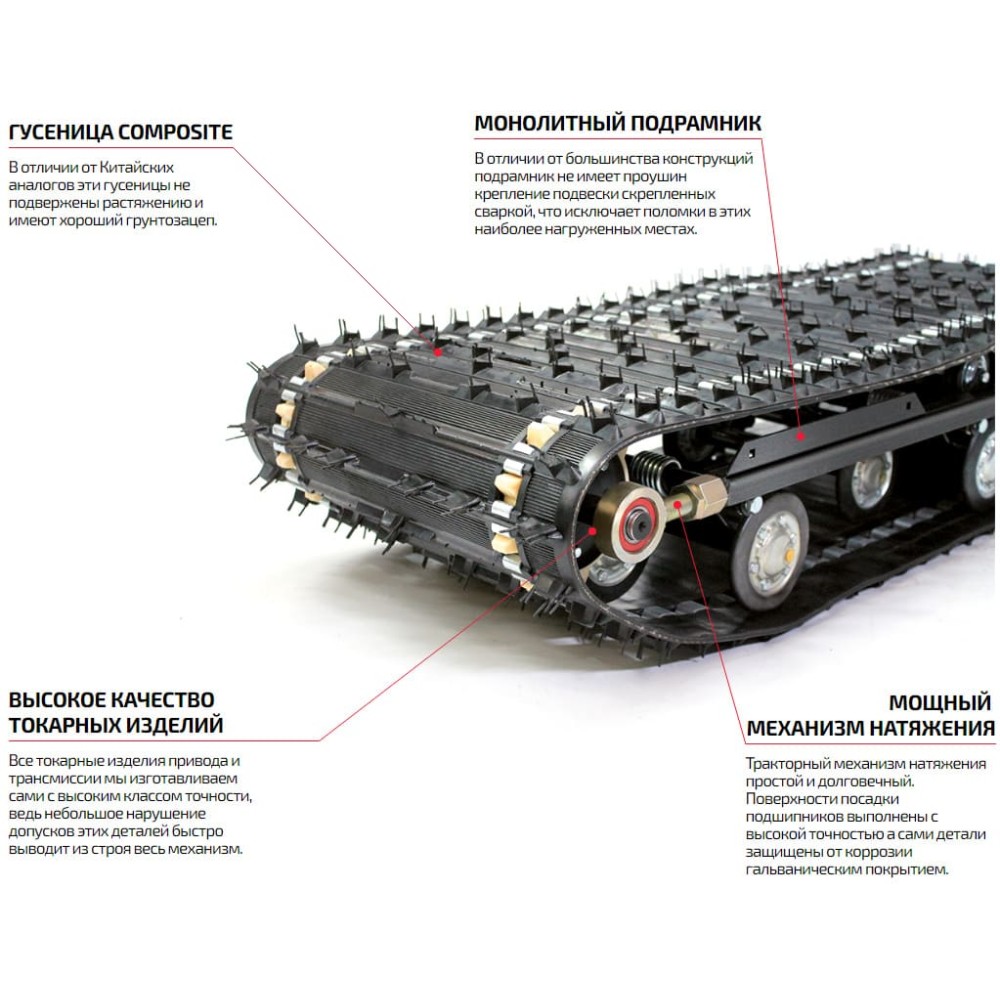 ГУСЕНИЦА COMPOSITE

В отличии от Китайских аналогов эти гусеницы не подвержены растяжению и имеют хороший грунтозацеп.

МОНОЛИТНЫЙ ПОДРАМНИК

В отличии от большинства конструкций подрамник не имеет проушин крепление подвески скрепленных сваркой, что исключает поломки в этих наиболее нагруженных местах.

ВЫСОКОЕ КАЧЕСТВО ТОКАРНЫХ ИЗДЕЛИЙ

Все токарные изделия привода и трансмиссии мы изготавливаем сами с высоким классом точности, ведь небольшое нарушение допусков этих деталей быстро выводит из строя весь механизм.

МОЩНЫЙ МЕХАНИЗМ НАТЯЖЕНИЯ

Тракторный механизм натяжения простой и долговечный. Поверхности посадки подшипников выполнены с высокой точностью а сами детали защищены от коррозии гальваническим покрытием.