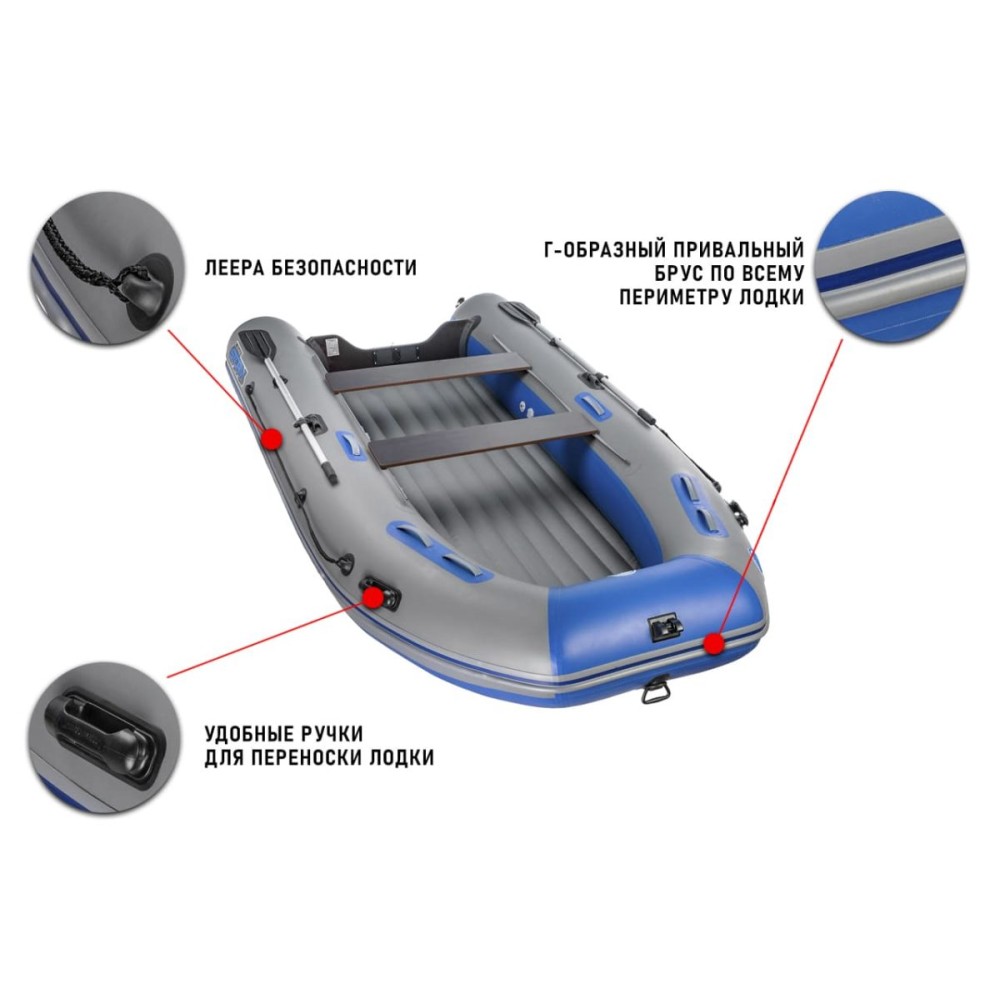 ЛЕЕРА БЕЗОПАСНОСТИ

Г-ОБРАЗНЫЙ ПРИВАЛЬНЫЙ БРУС ПО ВСЕМУ ПЕРИМЕТРУ ЛОДКИ

УДОБНЫЕ РУЧКИ ДЛЯ ПЕРЕНОСКИ ЛОДКИ