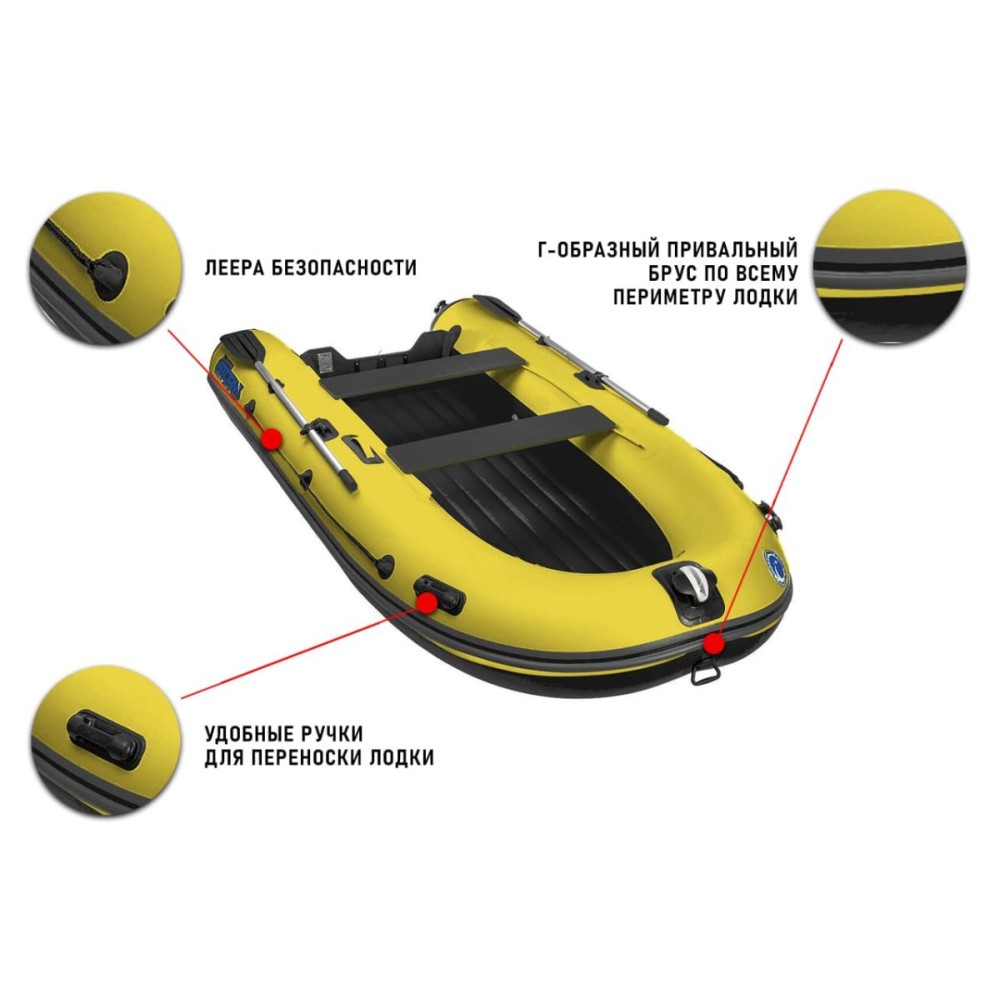 ЛЕЕРА БЕЗОПАСНОСТИ

Г-ОБРАЗНЫЙ ПРИВАЛЬНЫЙ БРУС ПО ВСЕМУ ПЕРИМЕТРУ ЛОДКИ

УДОБНЫЕ РУЧКИ ДЛЯ ПЕРЕНОСКИ ЛОДКИ