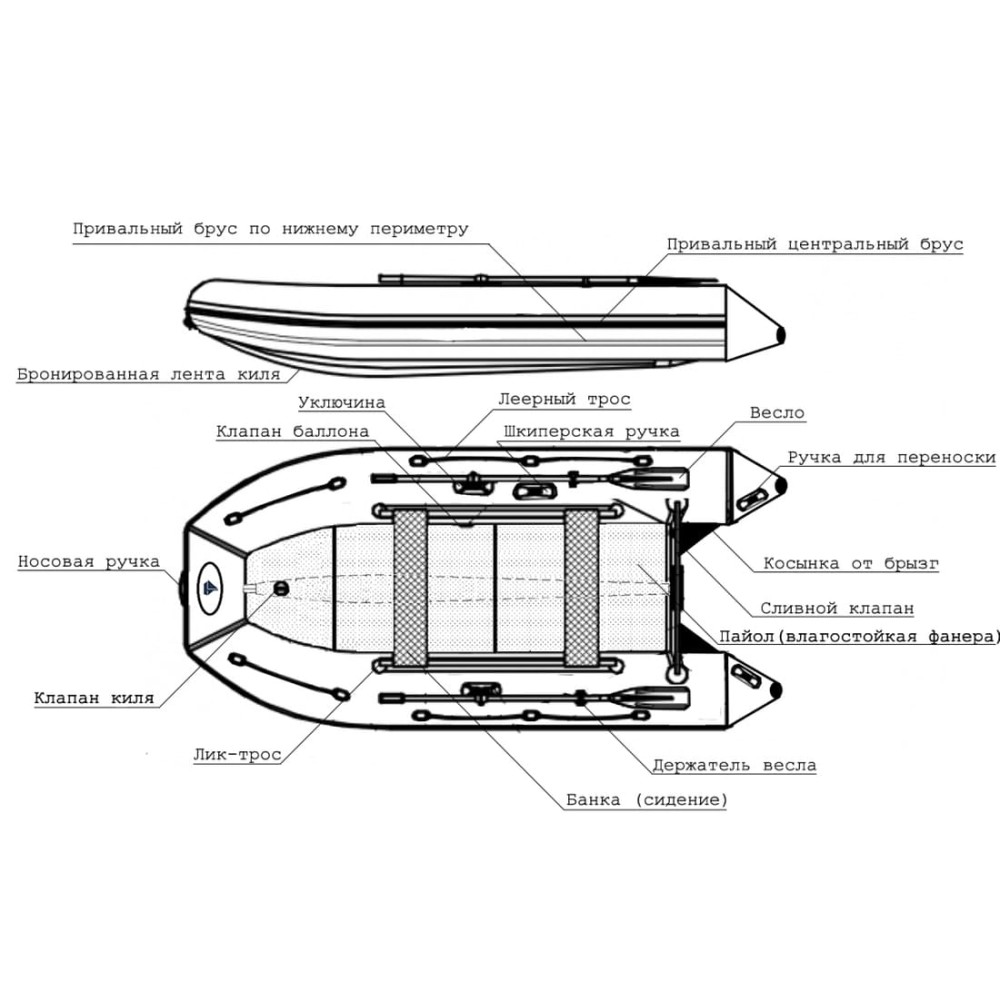 Привальный брус по нижнему периметру
Привальный центральный брус
Бронированная лента киля
Уключина
Леерный трос
Клапан баллона
Шкиперская ручка
Весло
Ручка для переноски
Носовая ручка
Косынка от брызг
Сливной клапан
Пайол(влагостойкая фанера)
Клапан киля
Лик-трос
Держатель весла
Банка (сидение)